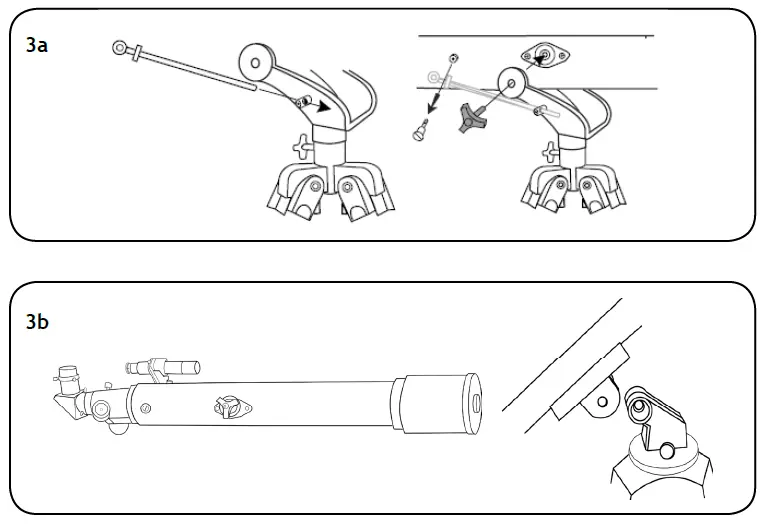 3a

3b