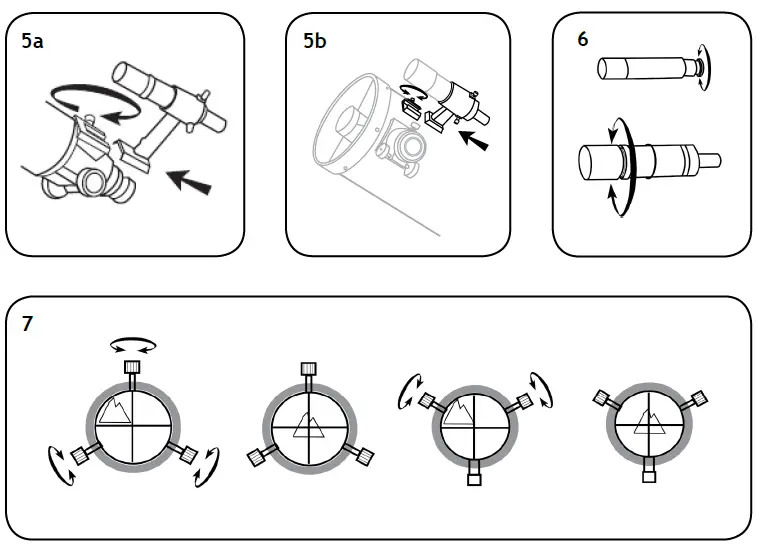 5a

5b

6

7