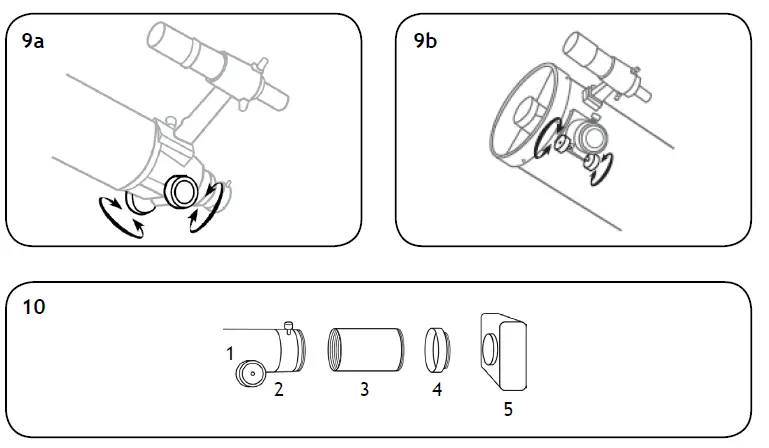 9a

9b

10

1
2
3
4
5