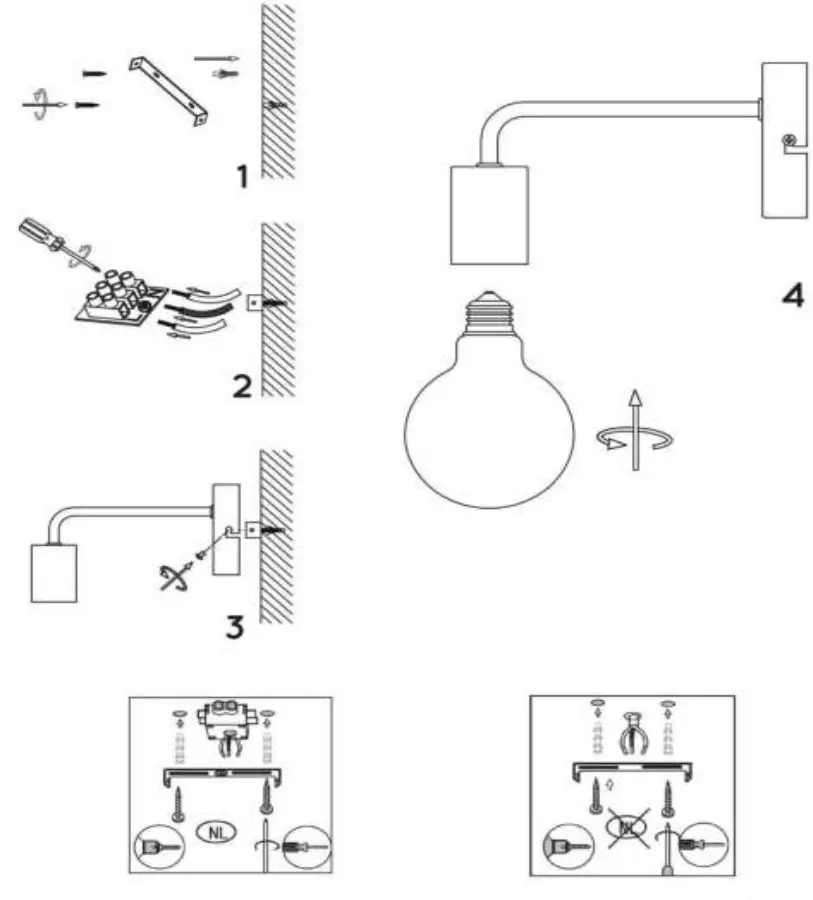 1

2

3

4

NL

NL