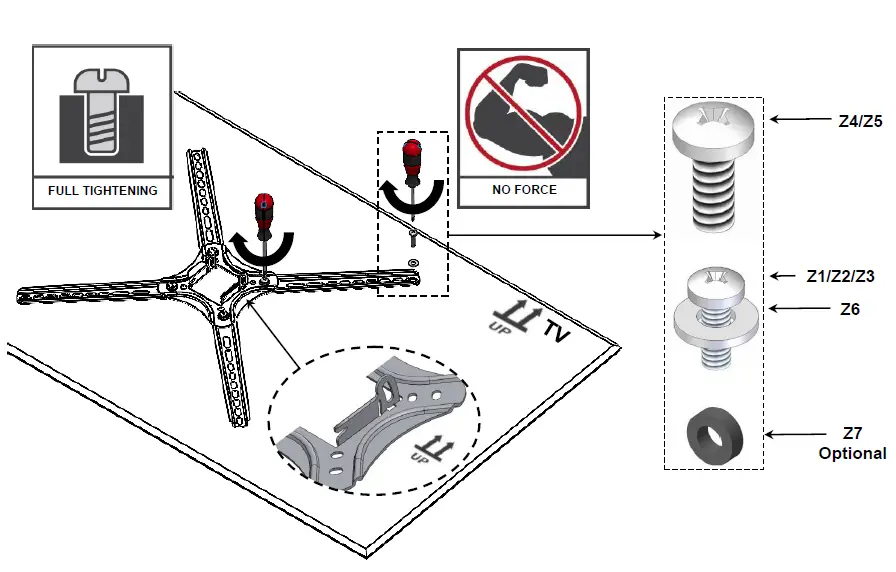 FULL TIGHTENING

NO FORCE

UP

TV

UP

Z4/Z5

Z1/Z2/Z3

Z6

Z7
Optional