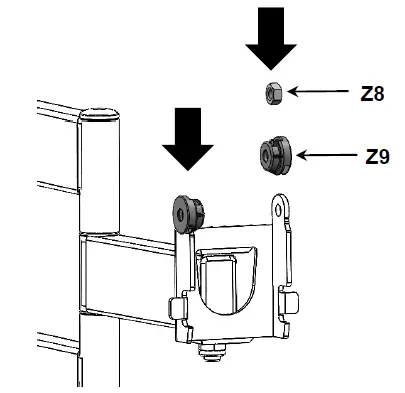 Z8

Z9