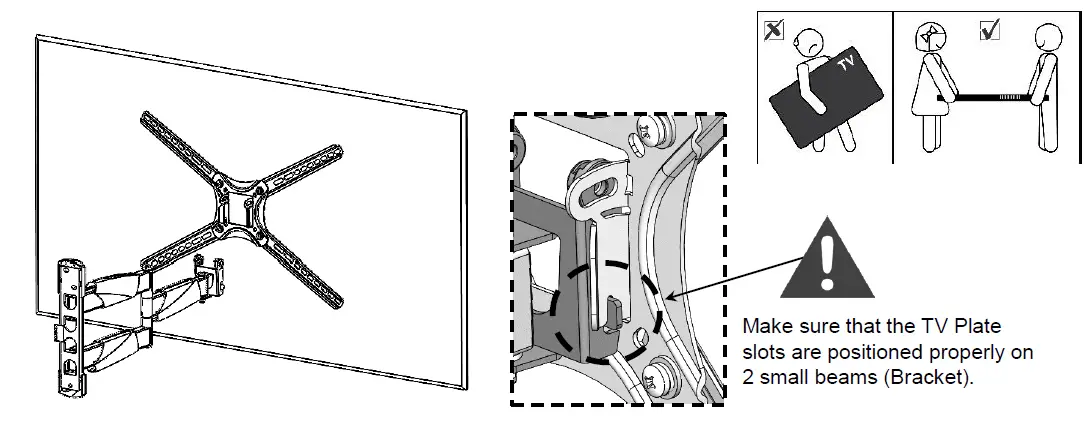 TV

Make sure that the TV Plate slots are positioned properly on 2 small beams (Bracket).