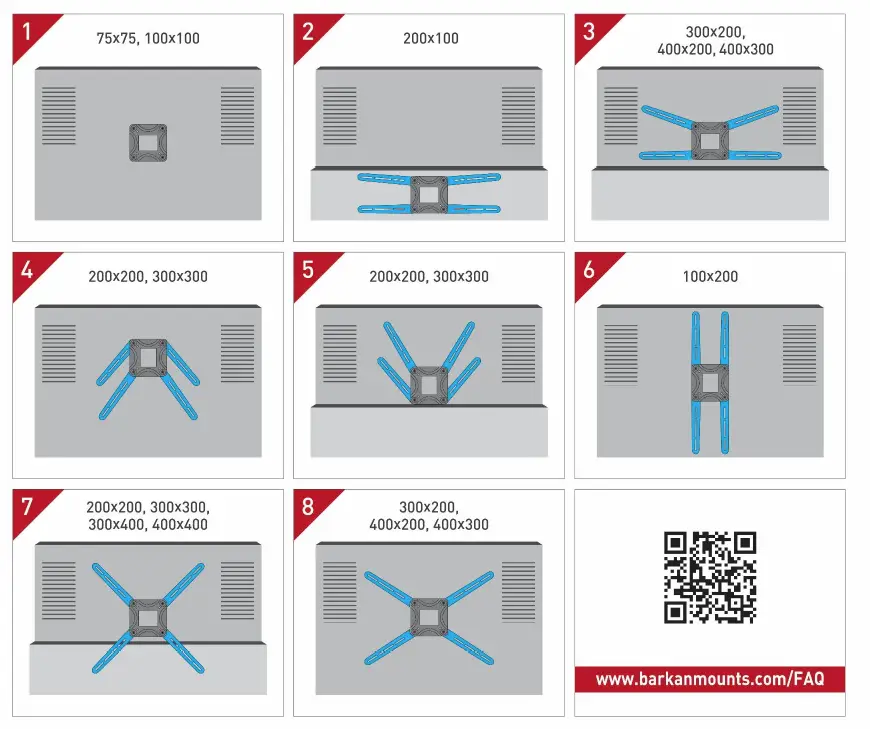 1
75x75, 100x100

2
200x100

3
300x200,
400x200, 400x300

4
200x200, 300x300

5
200x200, 300x300

6
100x200

7
200x200, 300x300,
300x400, 400x400

8
300x200,
400x200, 400x300

www.barkanmounts.com/FAQ