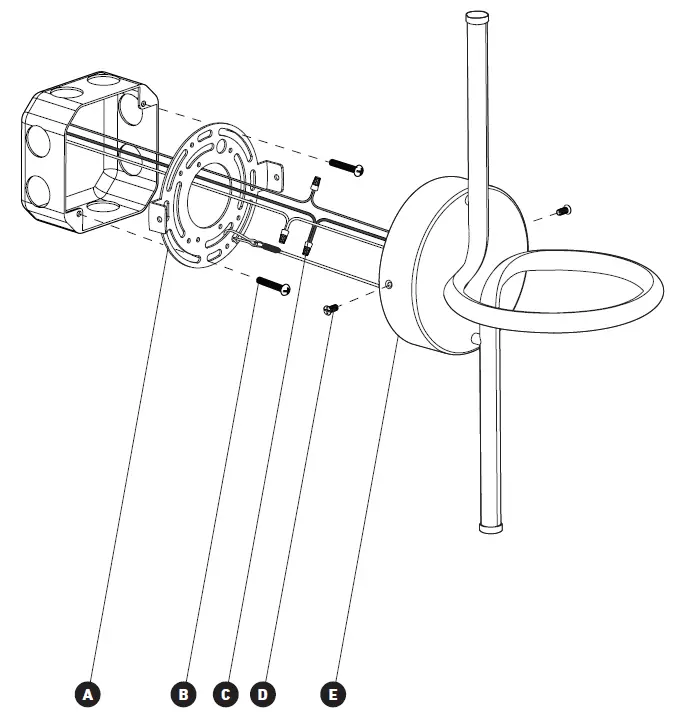 A B C D E