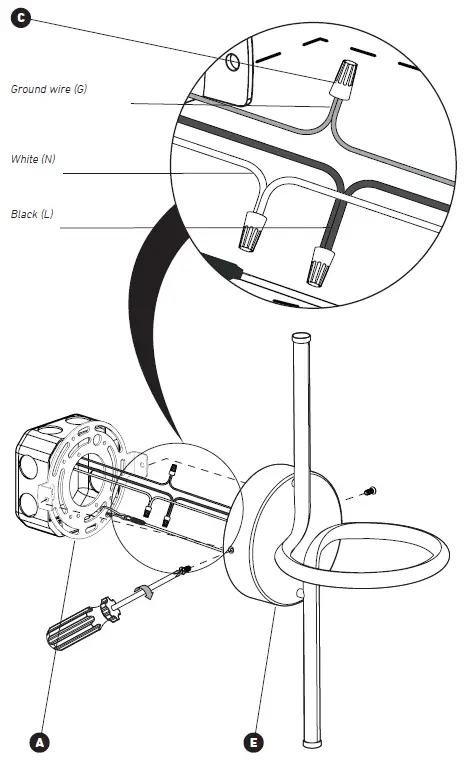 C

Ground wire (G)

White (N)

Black (L)

A

E