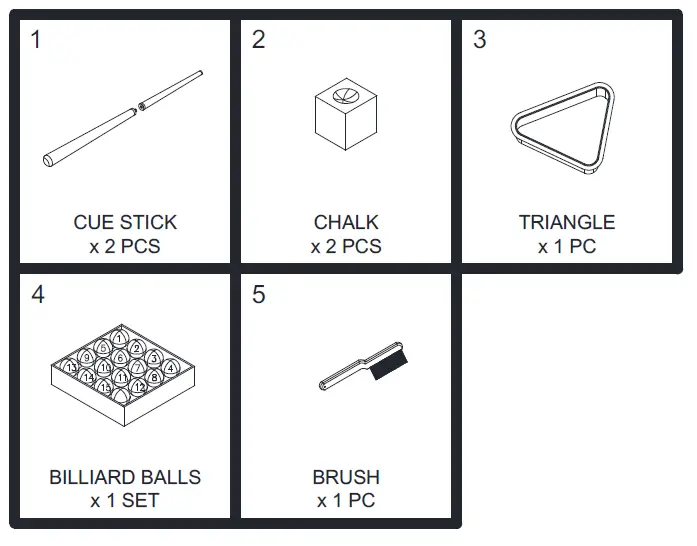 1

CUE STICK
x 2 PCS

2

CHALK
x 2 PCS

3

TRIANGLE
x 1 PC

4

1 5 2 9 6 3 13 10 7 4 14 11 8 15 12

BILLIARD BALLS
x 1 SET

5

BRUSH
x 1 PC