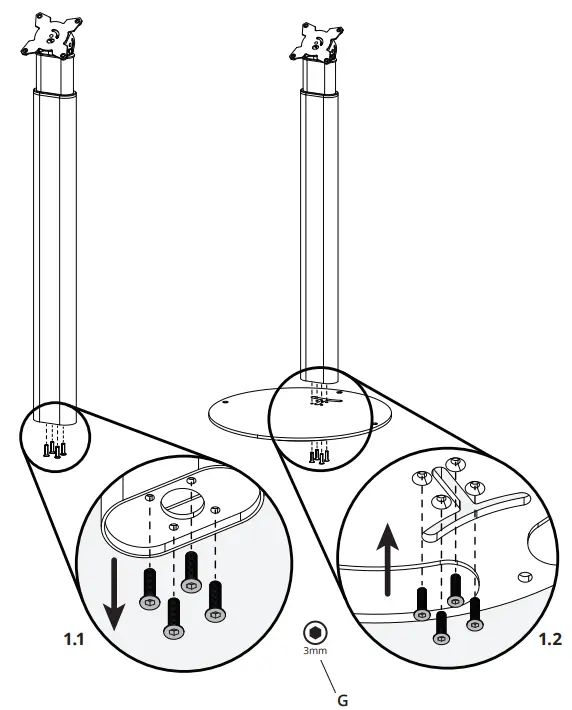 1.1

3mm

G

1.2