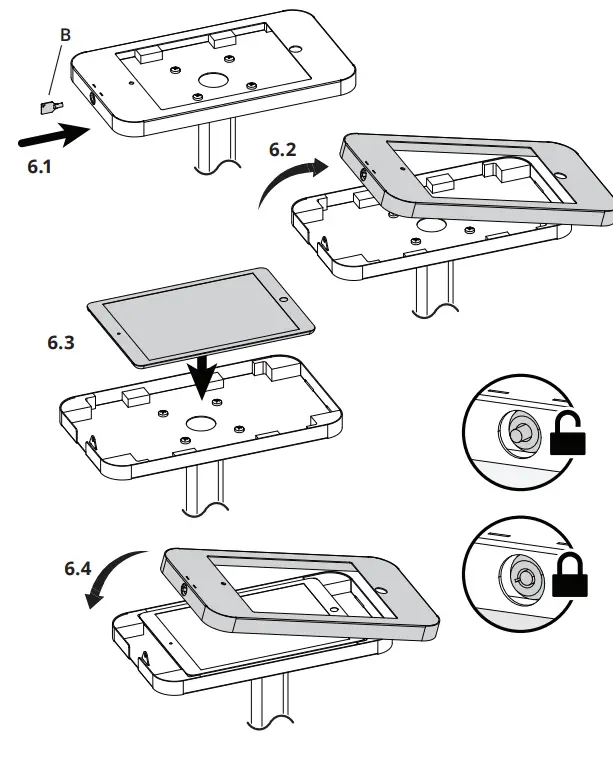 B

6.1

6.2

6.3

6.4