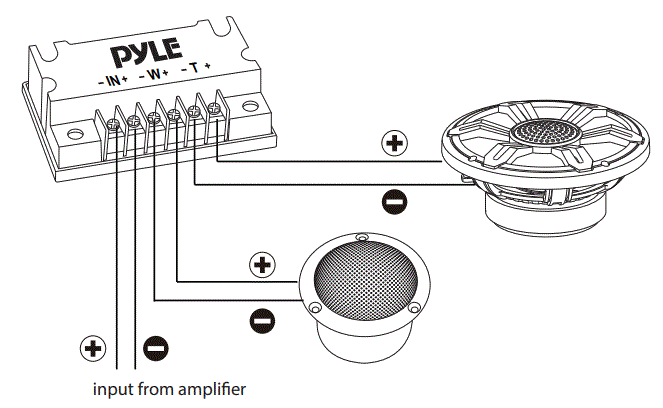 PYLE
- IN + - W + - T +
+
-
+
-
+
-
input from amplifier