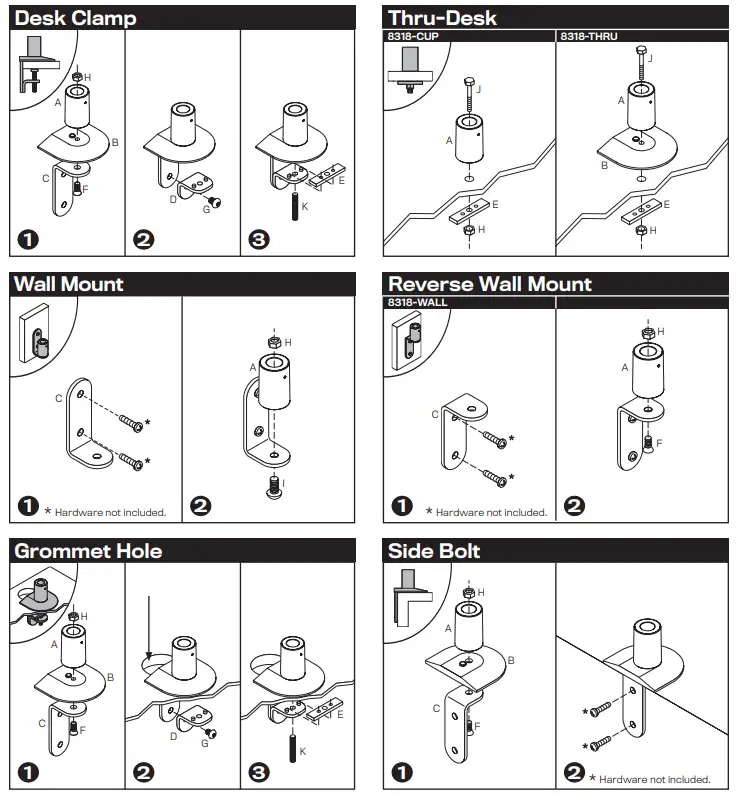 Desk Clamp

H
A
B
C
F
1

D
G
2

E
K
3

Thru-Desk

8318-CUP
J
A
E
H

8318-THRU
J
A
B
E
H

Wall Mount

C
*
*
1 * Hardware not included.

H
A
I
2

Reverse Wall Mount

8318-WALL
C
*
*
1 * Hardware not included.

H
A
F
2

Grommet Hole

H
A
B
C
F
1

D
G
2

E
K
3

Side Bolt

H
A
B
C
F
1

*
*
2 * Hardware not included.