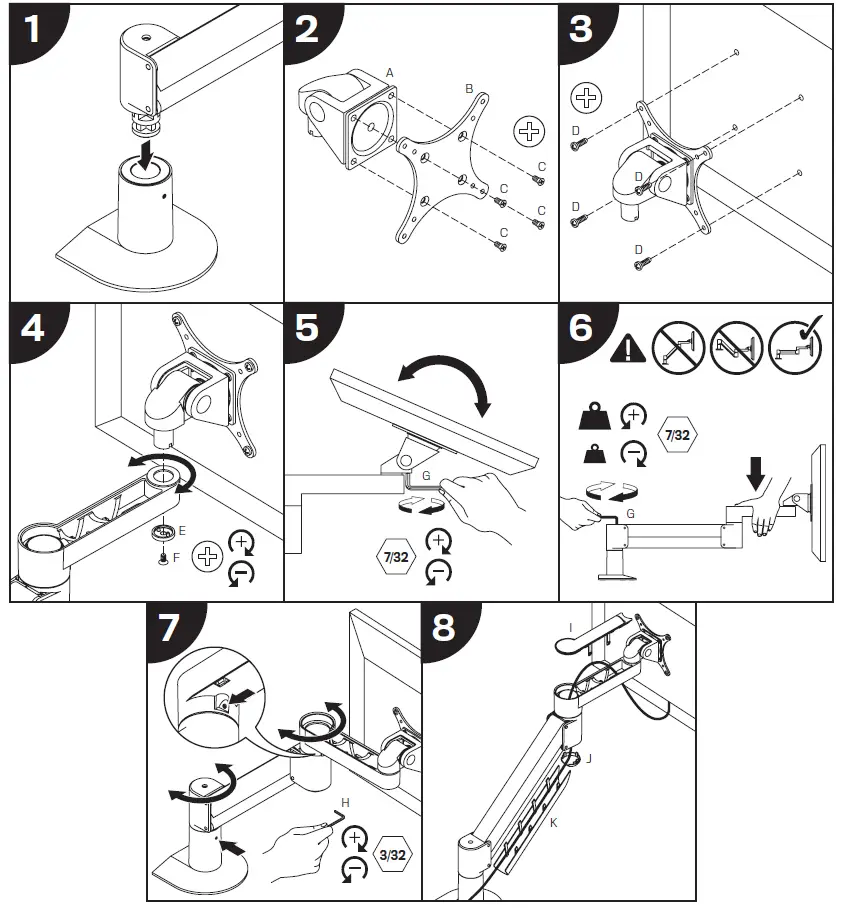 1

2

A

B

C

C

C

C

3

D

D

D

D

4

E

F

5

G

7/32

6

7/32

G

7

H

3/32

8

I

J

K