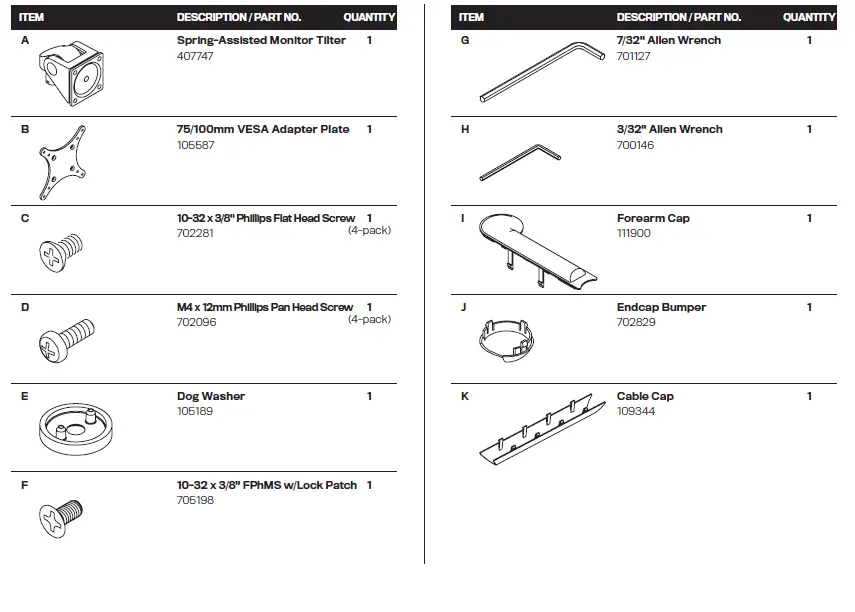 | ITEM | DESCRIPTION / PART NO. | QUANTITY |
|---|---|---|
| A | Spring-Assisted Monitor Tilter 407747 | 1 |
| B | 75/100mm VESA Adapter Plate 105587 | 1 |
| C | 10-32 x 3/8" Phillips Flat Head Screw 702281 | 1 (4-pack) |
| D | M4 x 12mm Phillips Pan Head Screw 702096 | 1 (4-pack) |
| E | Dog Washer 105189 | 1 |
| F | 10-32 x 3/8" FPhMS w/Lock Patch 705198 | 1 |

| ITEM | DESCRIPTION / PART NO. | QUANTITY |
|---|---|---|
| G | 7/32" Allen Wrench 701127 | 1 |
| H | 3/32" Allen Wrench 700146 | 1 |
| I | Forearm Cap 111900 | 1 |
| J | Endcap Bumper 702829 | 1 |
| K | Cable Cap 109344 | 1 |