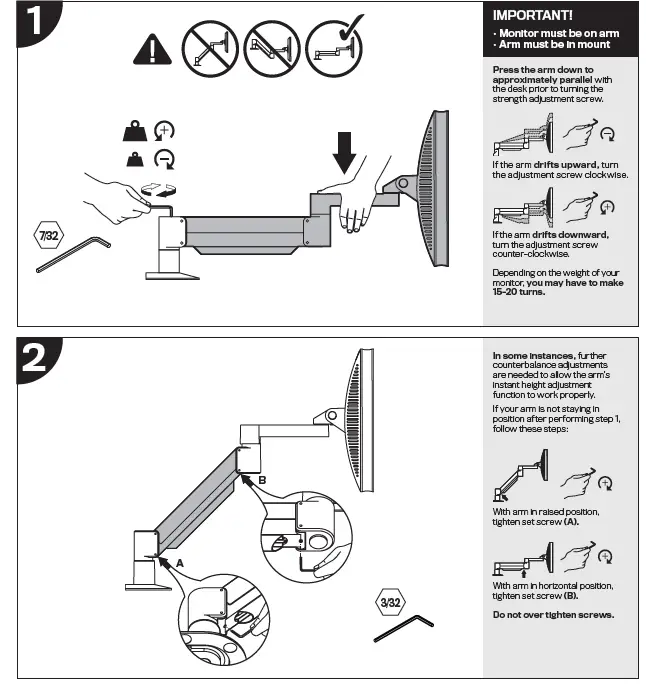 1

7/32

IMPORTANT!
· Monitor must be on arm
· Arm must be in mount

Press the arm down to approximately parallel with the desk prior to turning the strength adjustment screw.

If the arm drifts upward, turn the adjustment screw clockwise.

If the arm drifts downward, turn the adjustment screw counter-clockwise.

Depending on the weight of your monitor, you may have to make 15-20 turns.

2

B

A

3/32

In some instances, further counterbalance adjustments are needed to allow the arm's instant height adjustment function to work properly.

If your arm is not staying in position after performing step 1, follow these steps:

With arm in raised position, tighten set screw (A).

With arm in horizontal position, tighten set screw (B).

Do not over tighten screws.