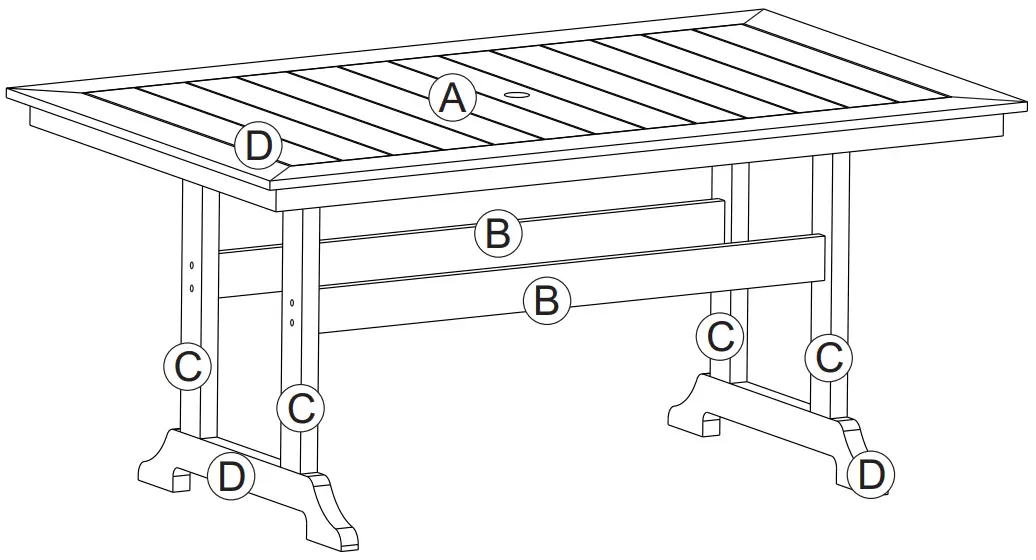 A
D
B
B
C
C
C
C
D
D