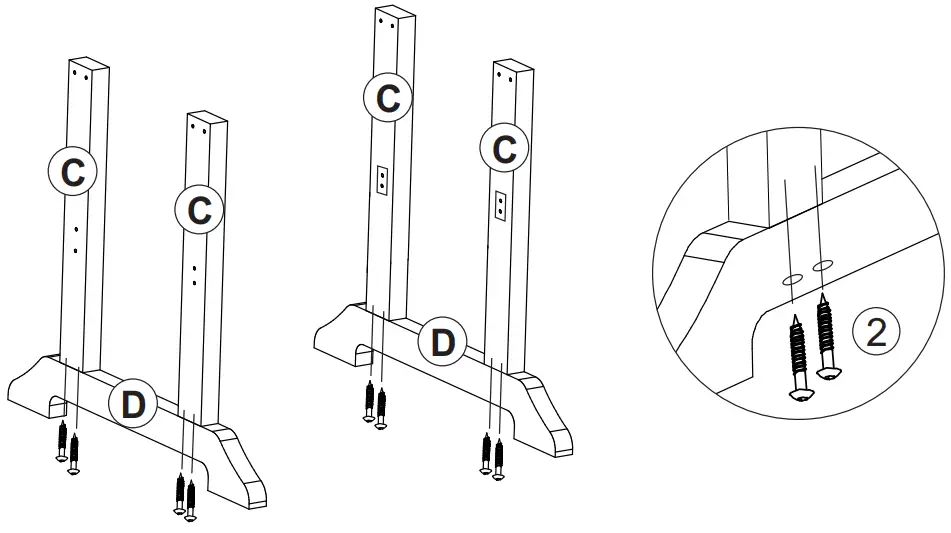 C
C
D
C
C
D
2