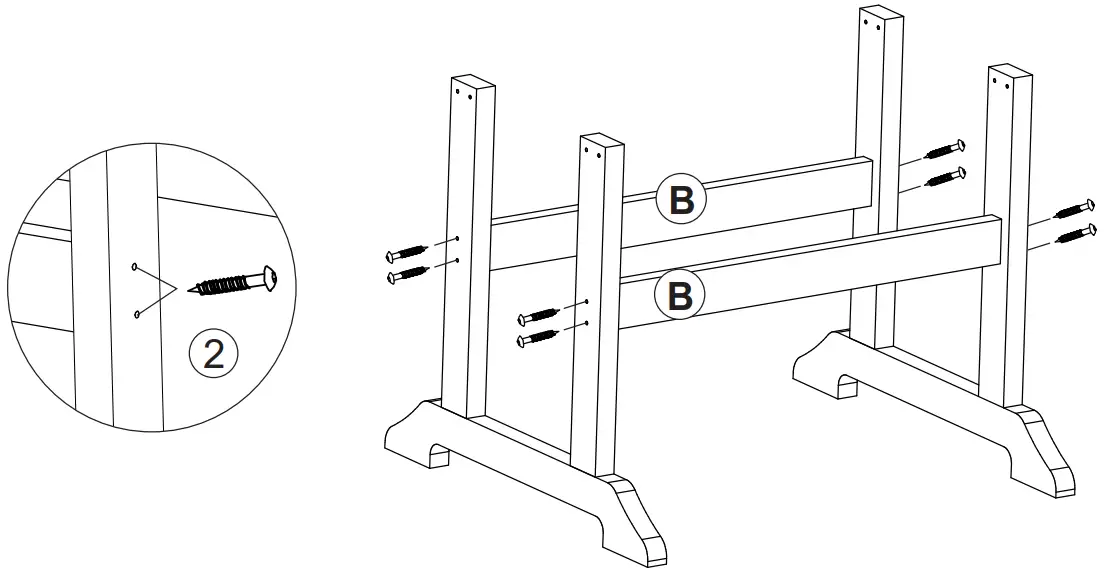 2

B

B