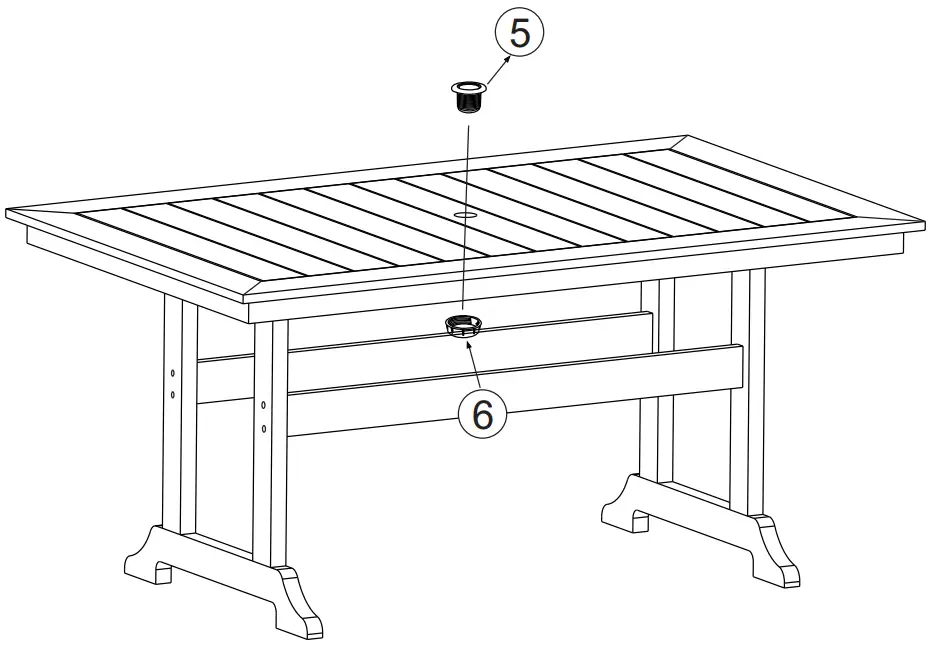 5

6