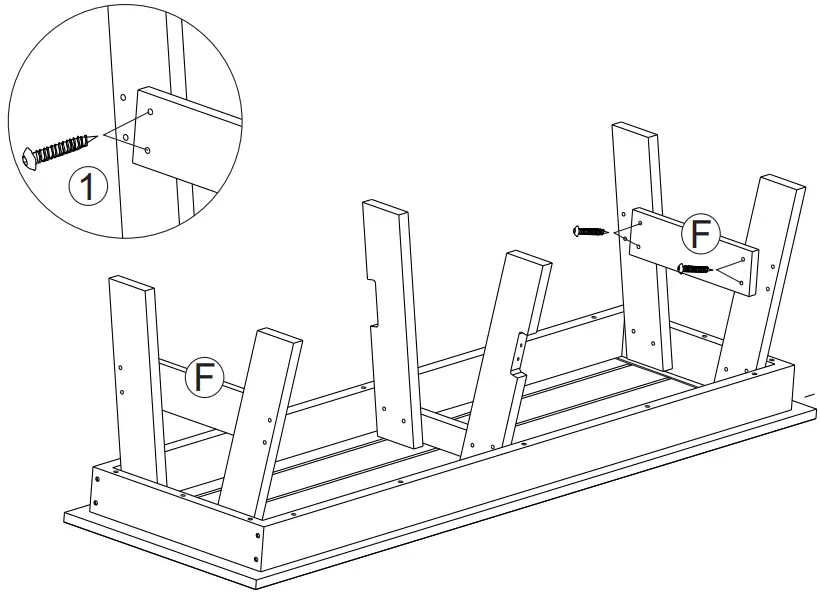 1

F

F