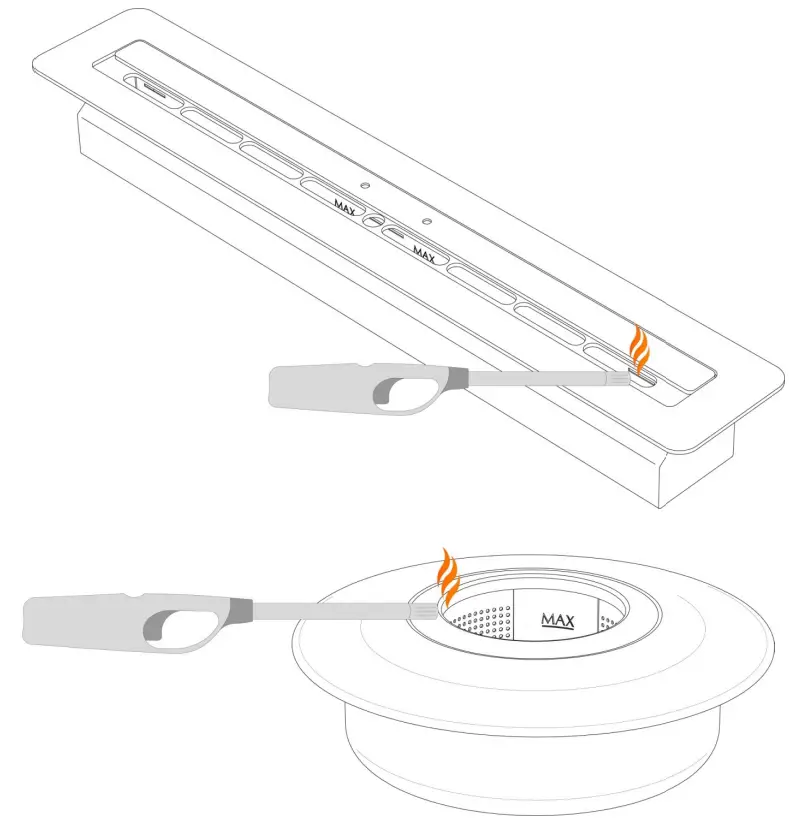 MAX
MAX
MAX