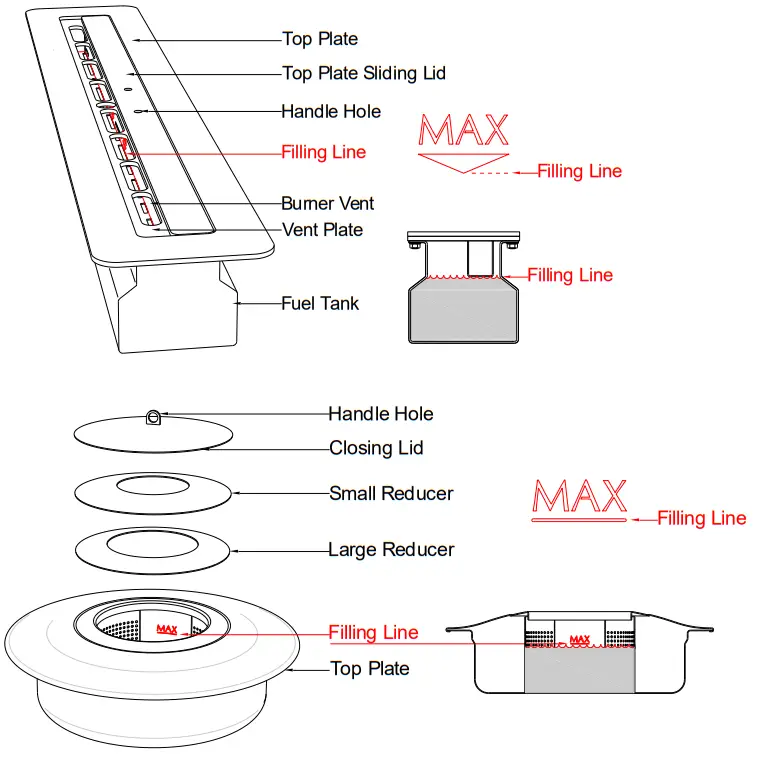 Top Plate
Top Plate Sliding Lid
Handle Hole
Filling Line
Burner Vent
Vent Plate
Fuel Tank

MAX
Filling Line

Filling Line

Handle Hole
Closing Lid
Small Reducer
Large Reducer
MAX
Filling Line
Top Plate

MAX
Filling Line

MAX