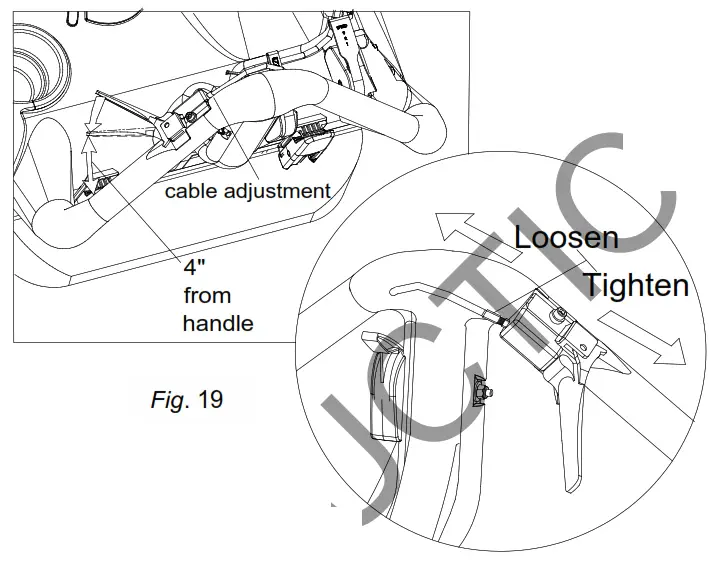 cable adjustment

4"
from
handle

Fig. 19

Loosen

Tighten

JCTIC