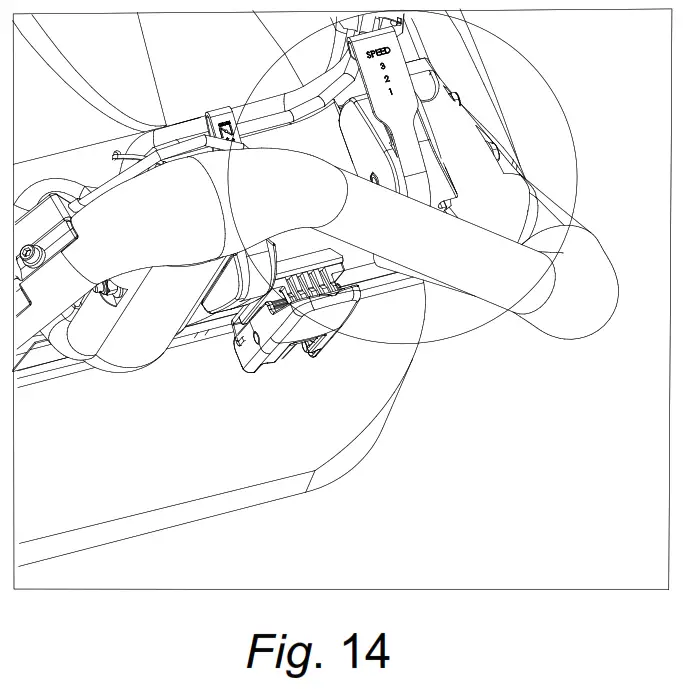 SPEED
3
2
1

Fig. 14