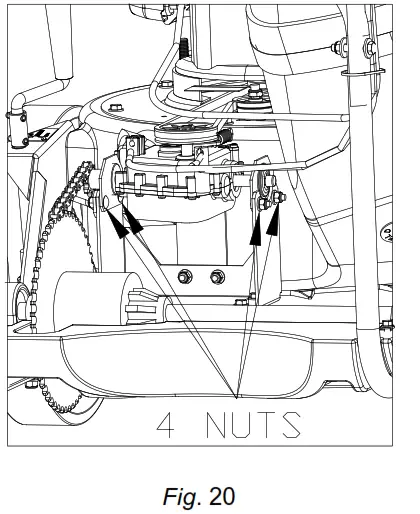 4 NUTS

Fig. 20