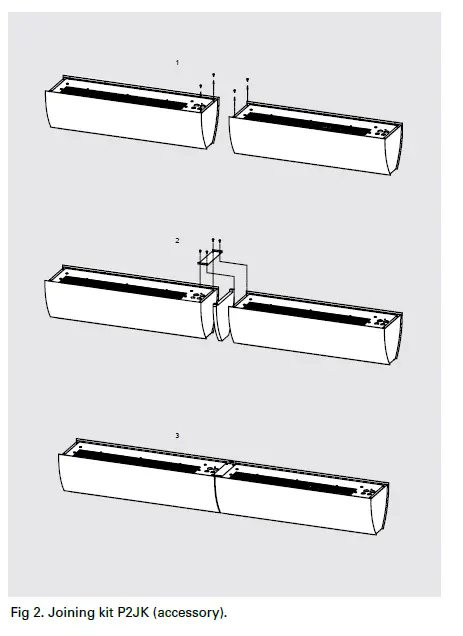 1

2

3

Fig 2. Joining kit P2JK (accessory).