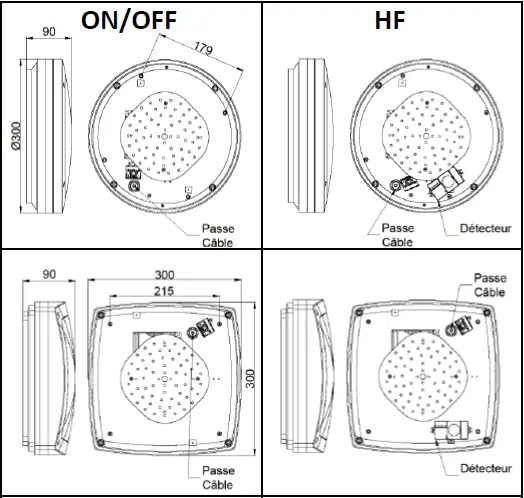 ON/OFF

90

179

Ø300

Passe Câble

HF

Passe Câble

Détecteur

90

300

215

300

Passe Câble

Passe Câble

Détecteur