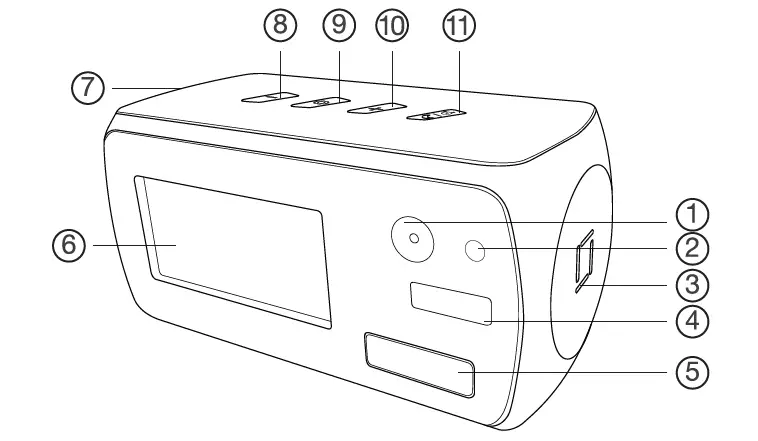 ⑧ ⑨ ⑩ ⑪
⑦
⑥
①
②
③
④
⑤