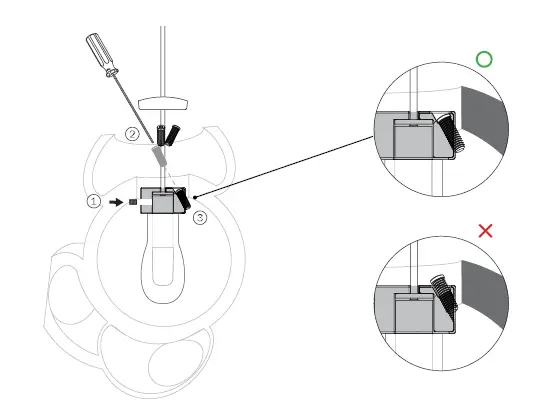 2
1
3