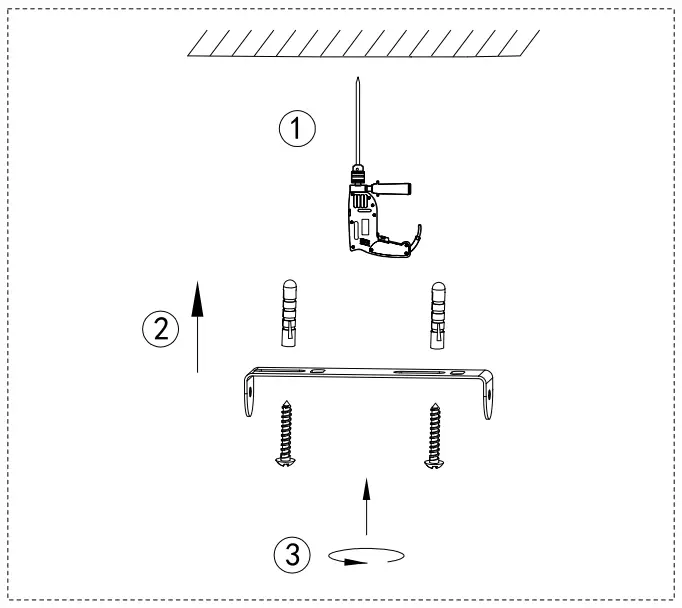 1

2

3