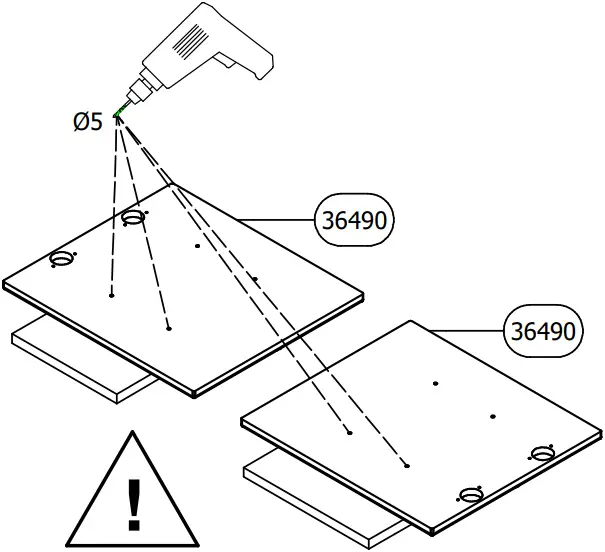 Ø5

36490

36490

!