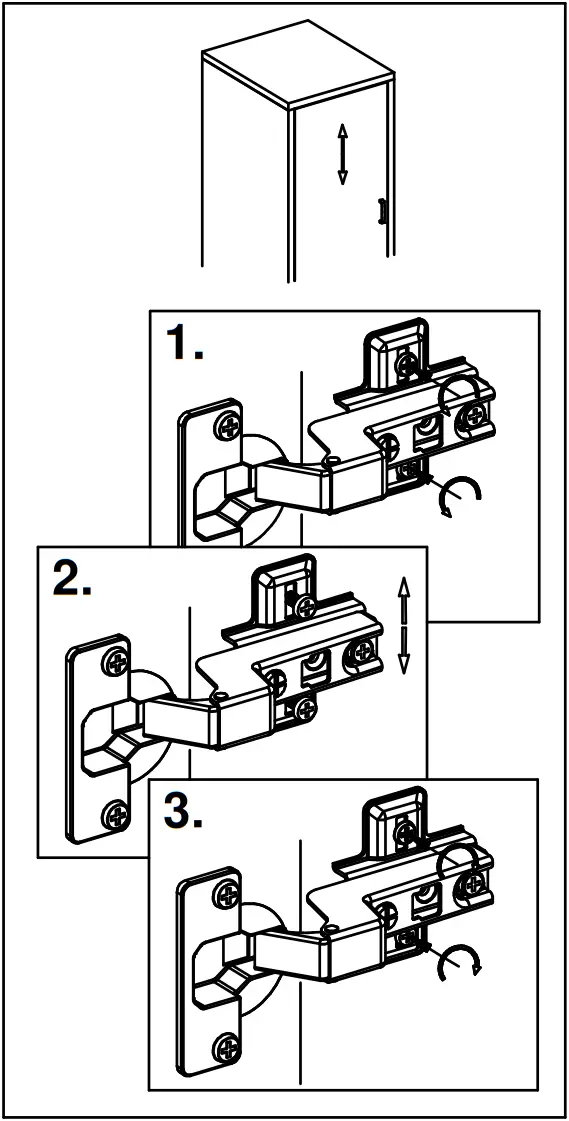 1.

2.

3.