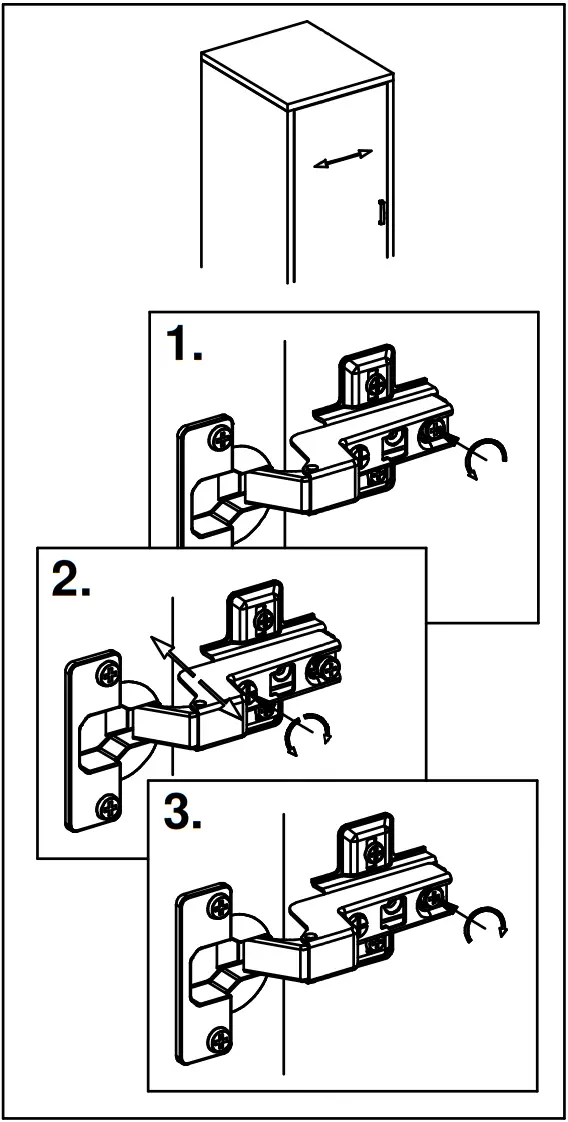 1.

2.

3.