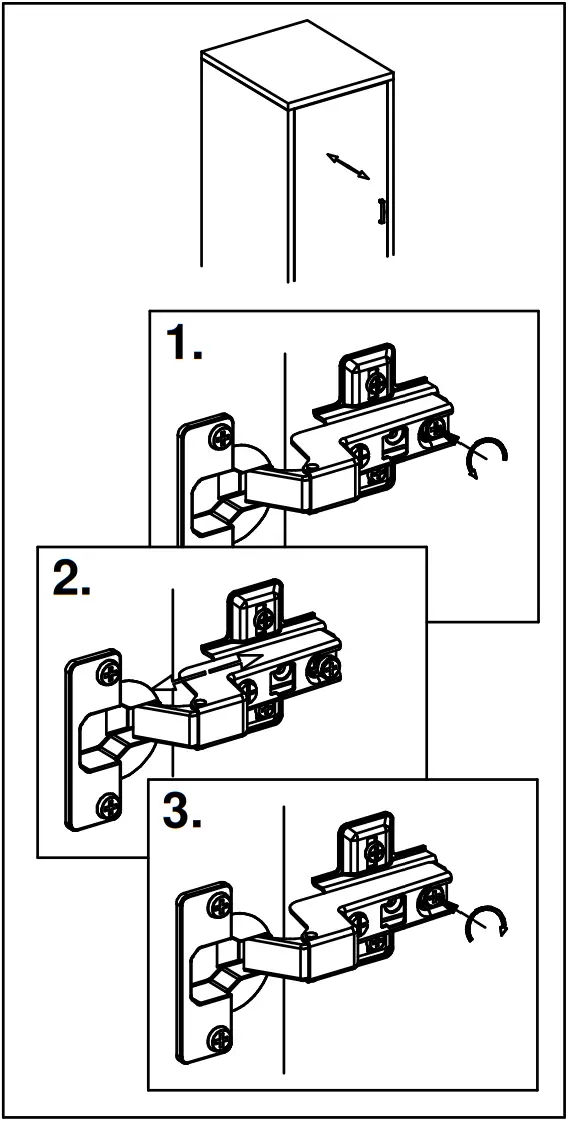 1.

2.

3.