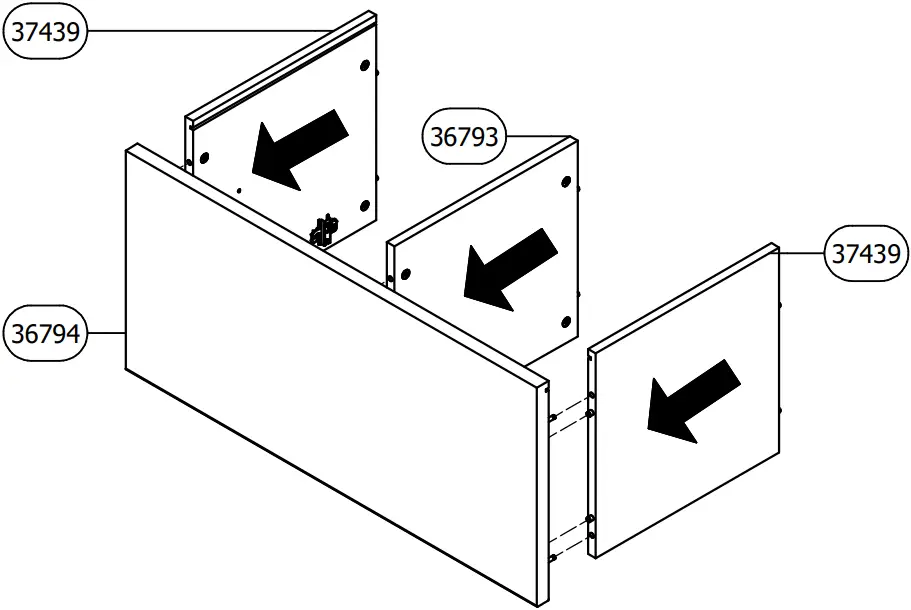 37439

36793

37439

36794