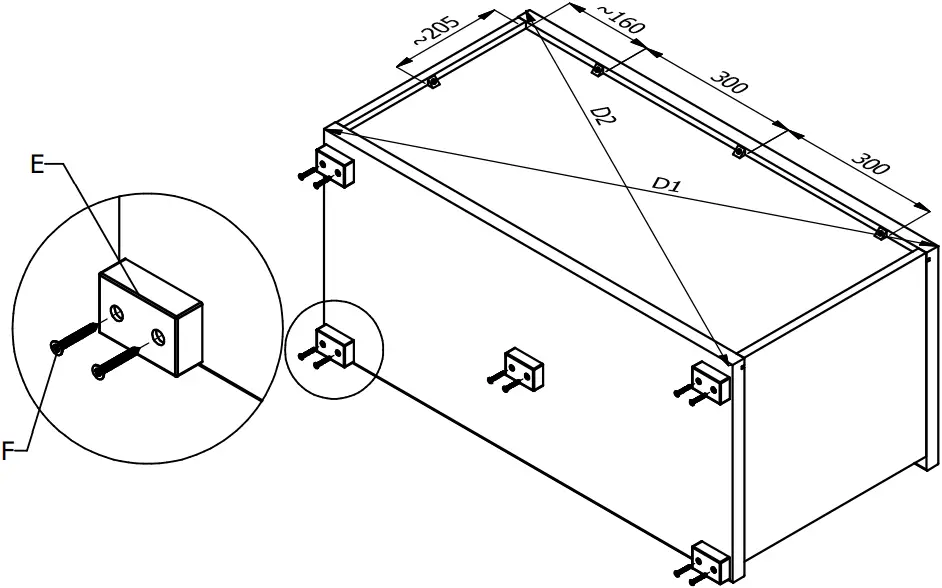 ~205
~160
300
300
D2
D1
E
F