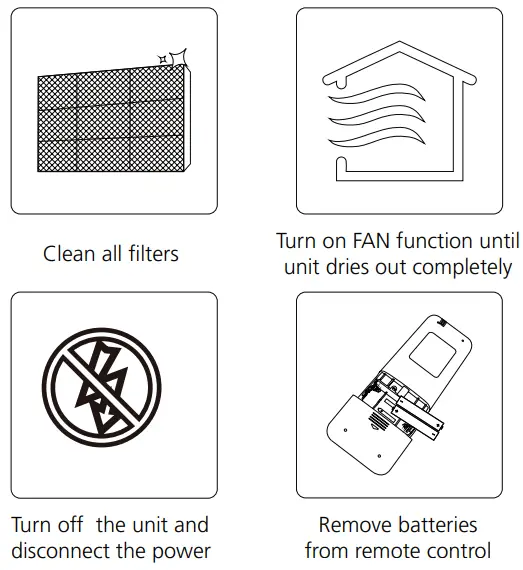 Clean all filters

Turn on FAN function until unit dries out completely

Turn off  the unit and disconnect the power

Remove batteries from remote control