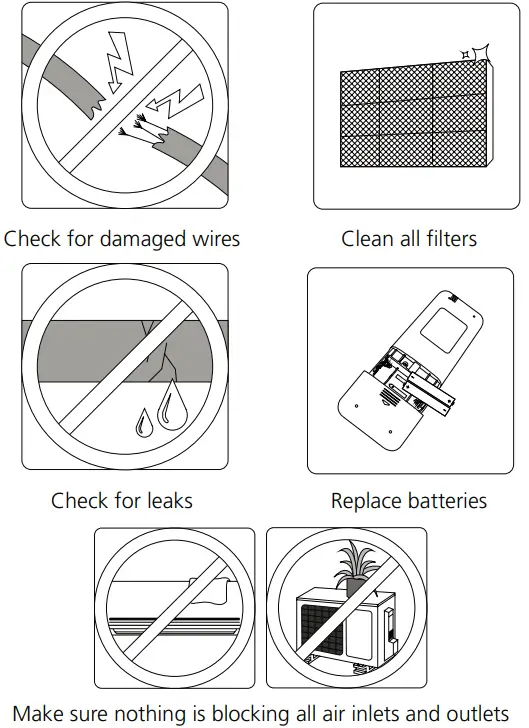 Check for damaged wires

Clean all filters

Check for leaks

Replace batteries

Make sure nothing is blocking all air inlets and outlets