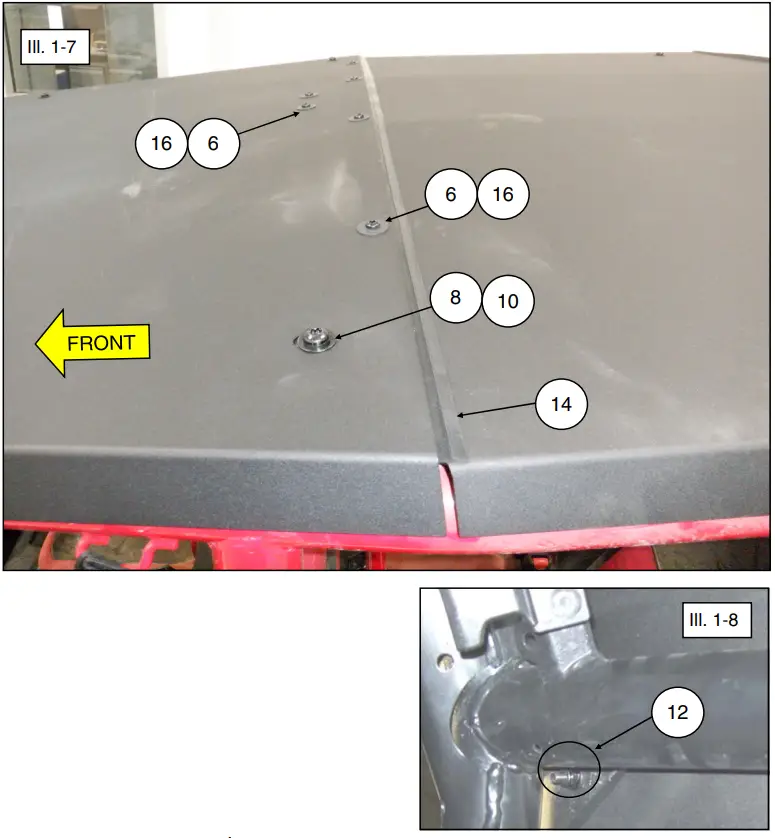 Ill. 1-7

16 6

6 16

8 10

FRONT

14

Ill. 1-8

12