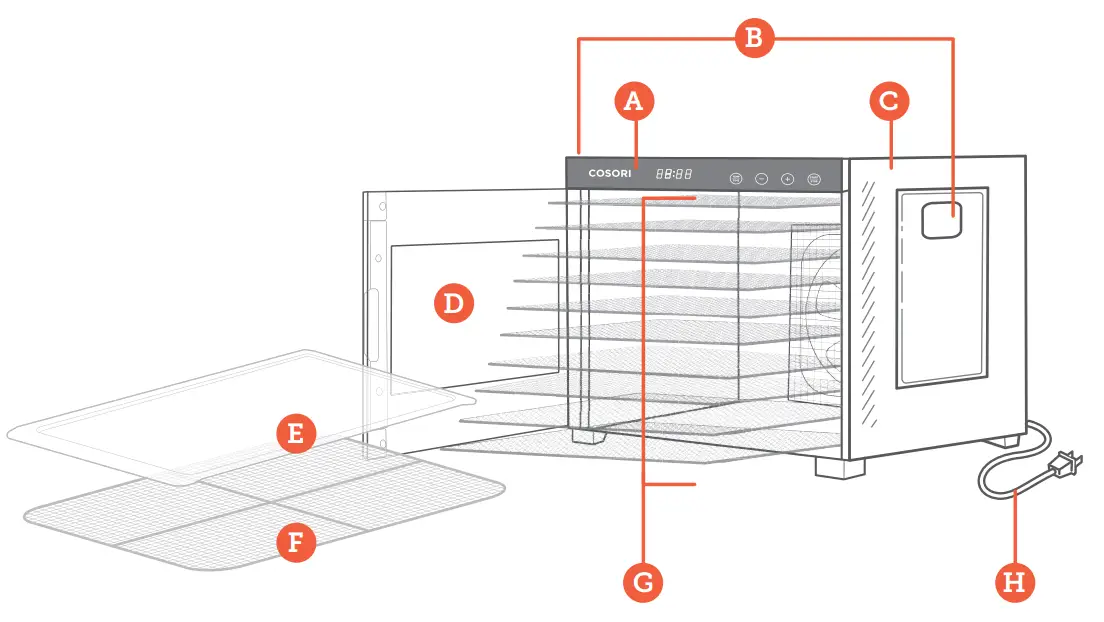 B
A
C
COSORI
88:88
D
E
F
G
H