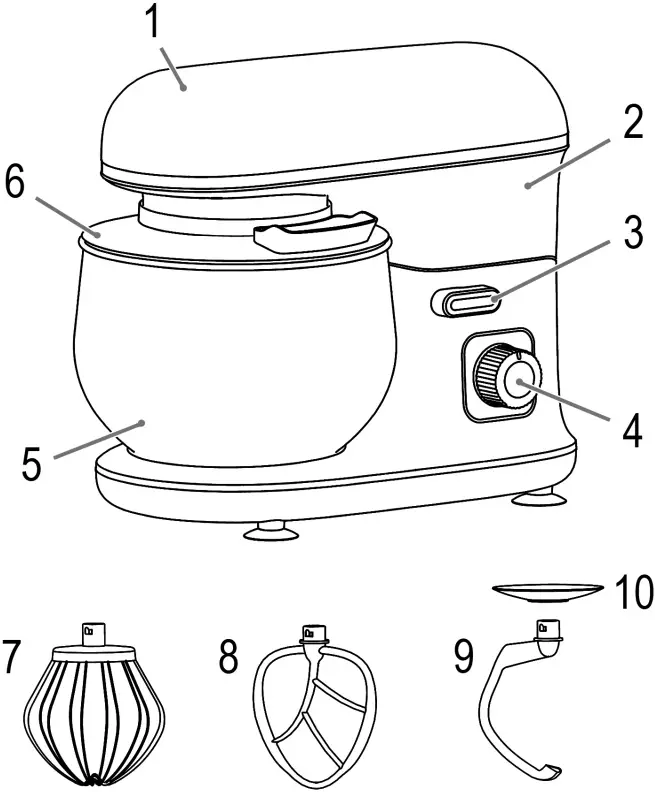 1
2
6
3
4
5
10
7
8
9