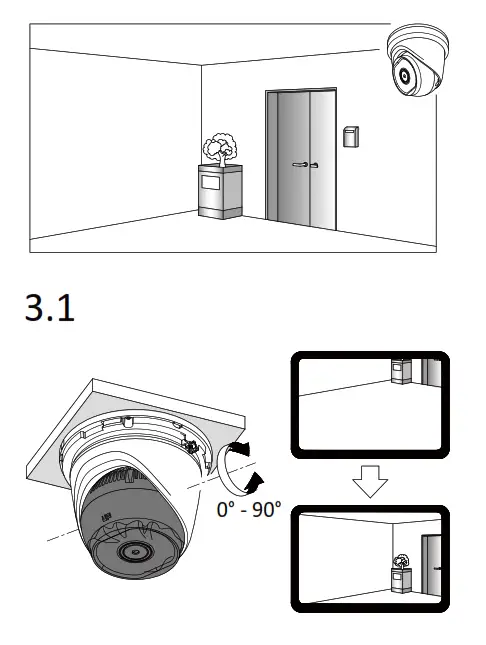 3.1

0° - 90°