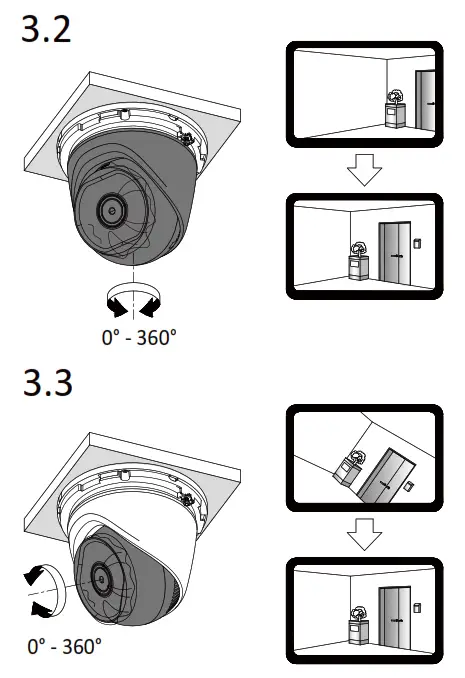 3.2

0° - 360°

3.3

0° - 360°