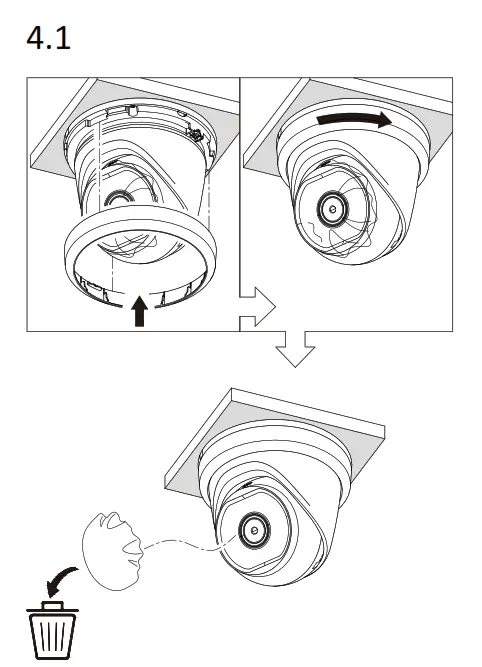 4.1