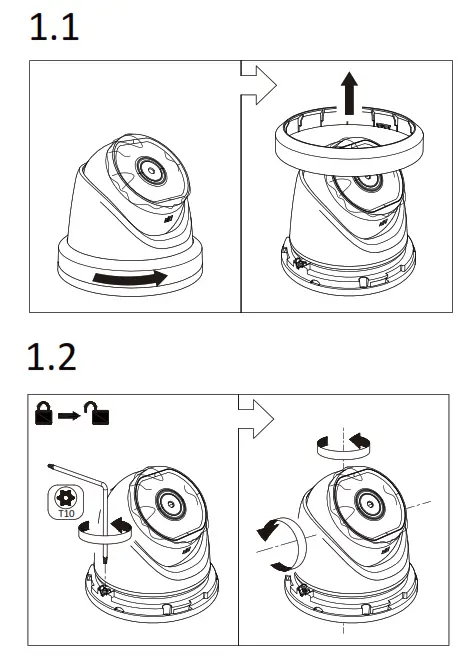 1.1

1.2

T10