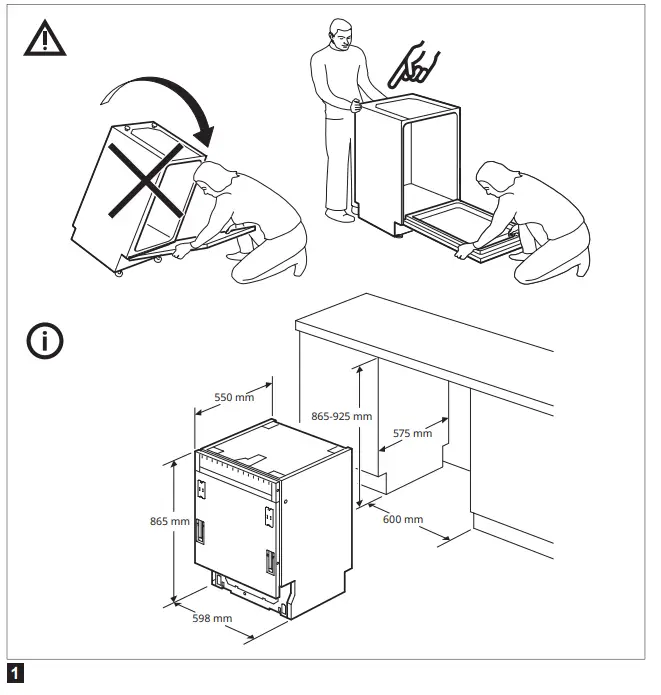 550 mm
865-925 mm
575 mm
865 mm
600 mm
598 mm
1