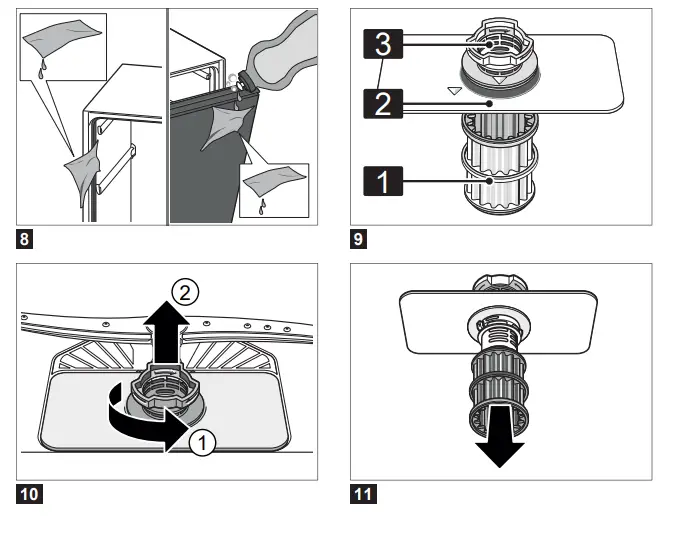 8

3
2
1

9

2
1

10

11